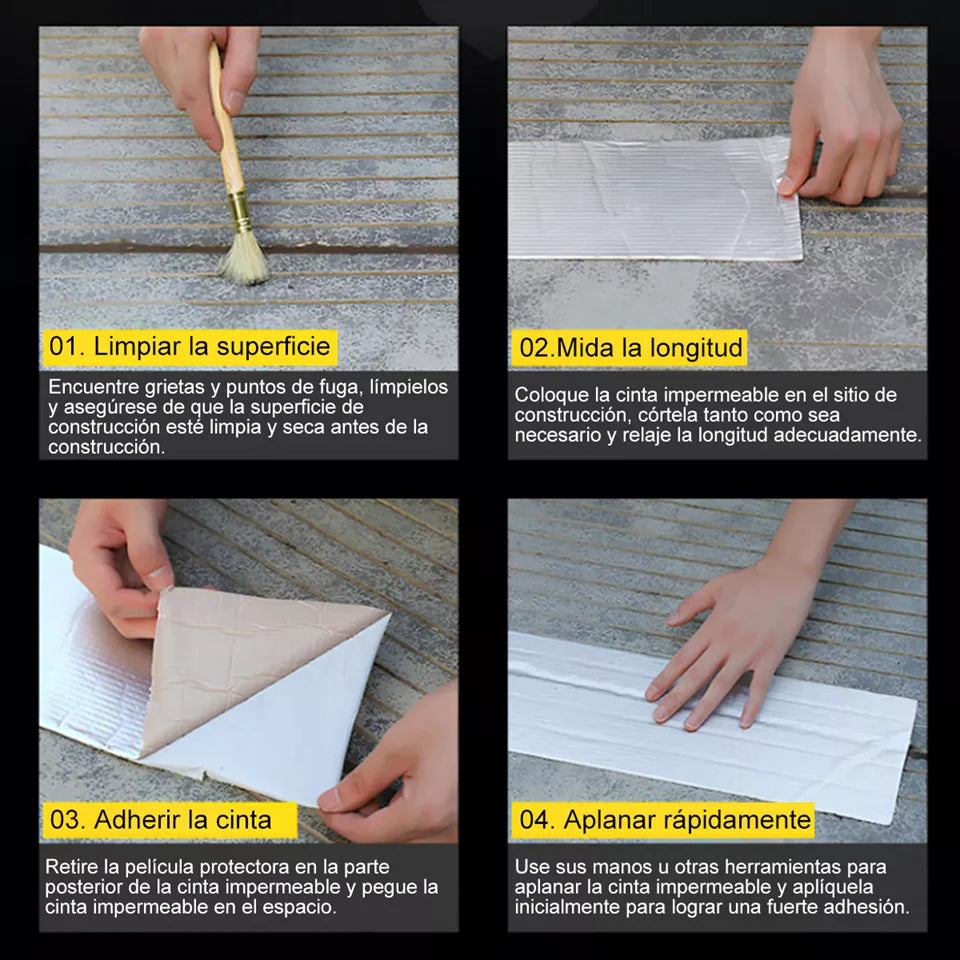 01. Limpiar la superficie

Encuentre grietas y puntos de fuga, límpielos y asegúrese de que la superficie de construcción esté limpia y seca antes de la construcción.

02.Mida la longitud

Coloque la cinta impermeable en el sitio de construcción, córtela tanto como sea necesario y relaje la longitud adecuadamente.

03. Adherir la cinta

Retire la película protectora en la parte posterior de la cinta impermeable y pegue la cinta impermeable en el espacio.

04. Aplanar rápidamente

Use sus manos u otras herramientas para aplanar la cinta impermeable y aplíquela inicialmente para lograr una fuerte adhesión.